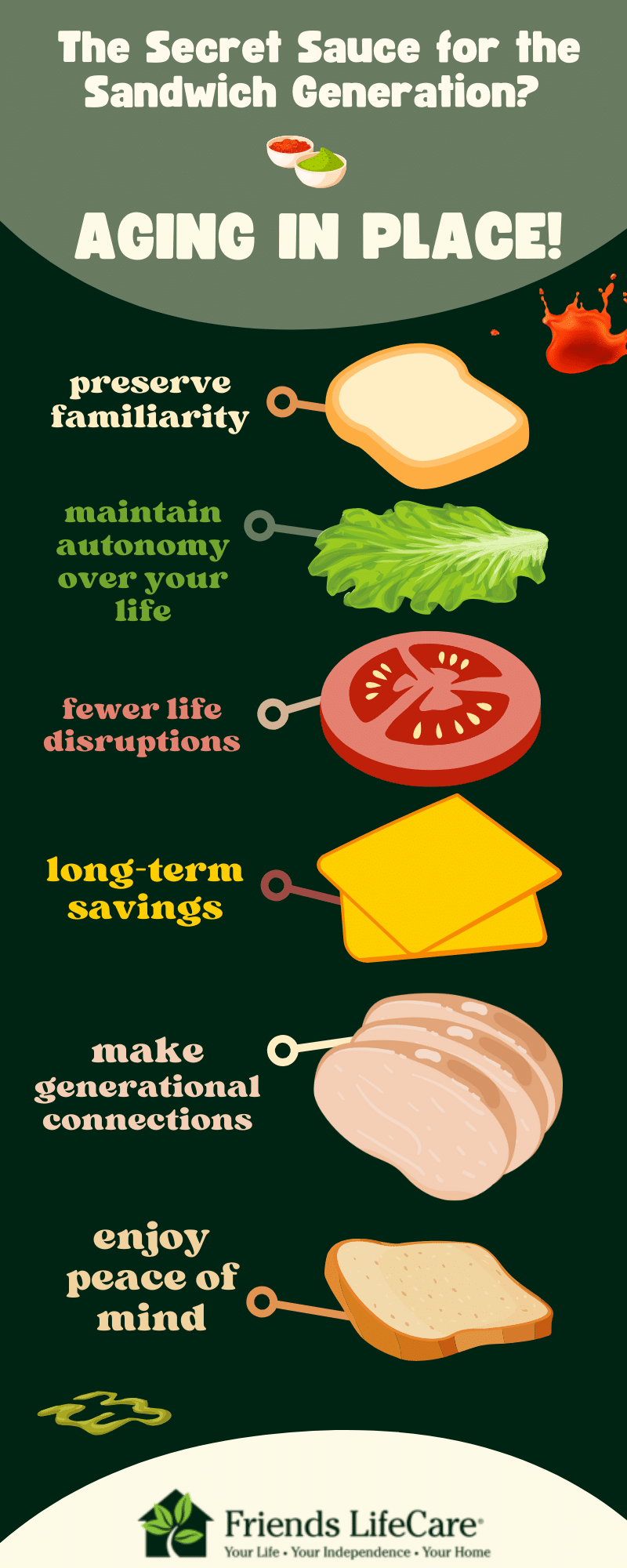 The Secret Sauce for the Sandwich Generation?

AGING IN PLACE!

preserve familiarity

maintain autonomy over your life

fewer life disruptions

long-term savings

make generational connections

enjoy peace of mind

Friends LifeCare®
Your Life • Your Independence • Your Home